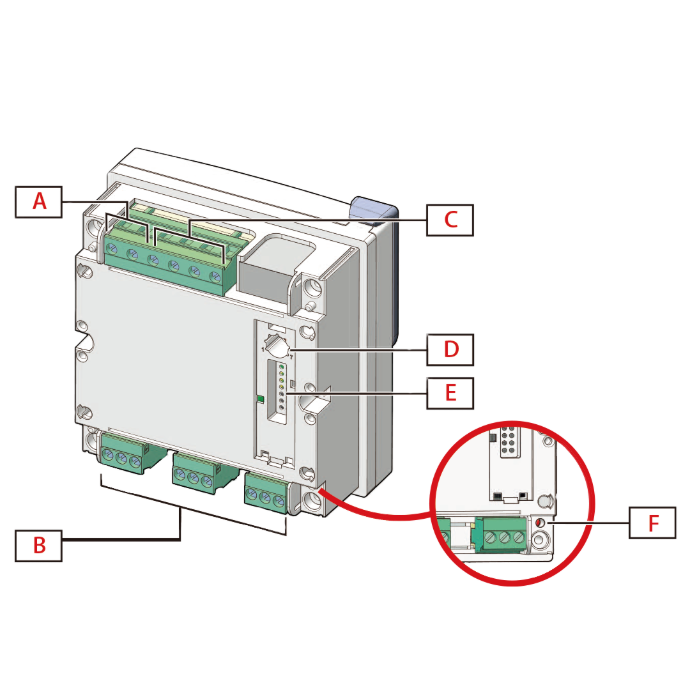 A
C
D
E
B
F